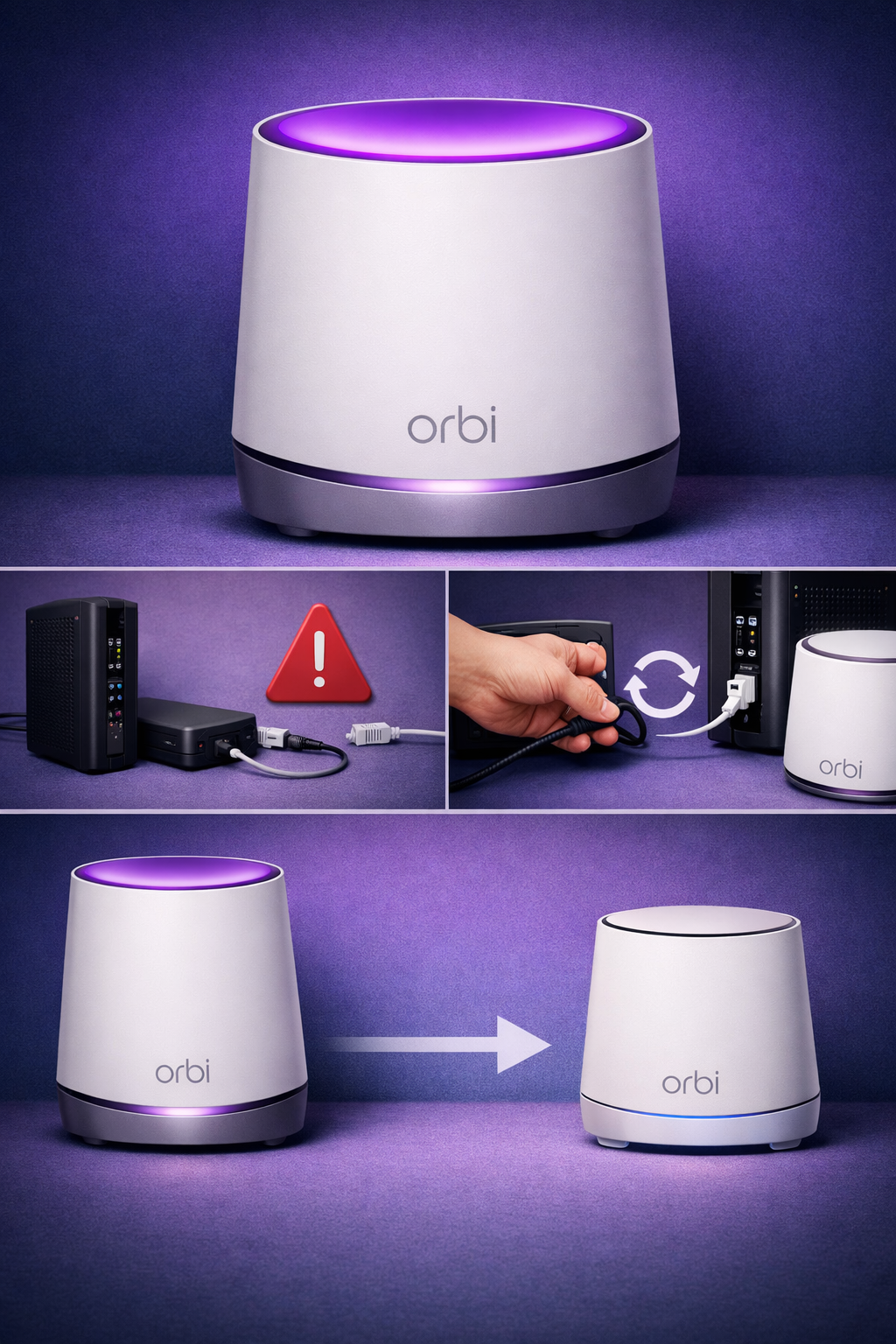 orbi

orbi

orbi

orbi